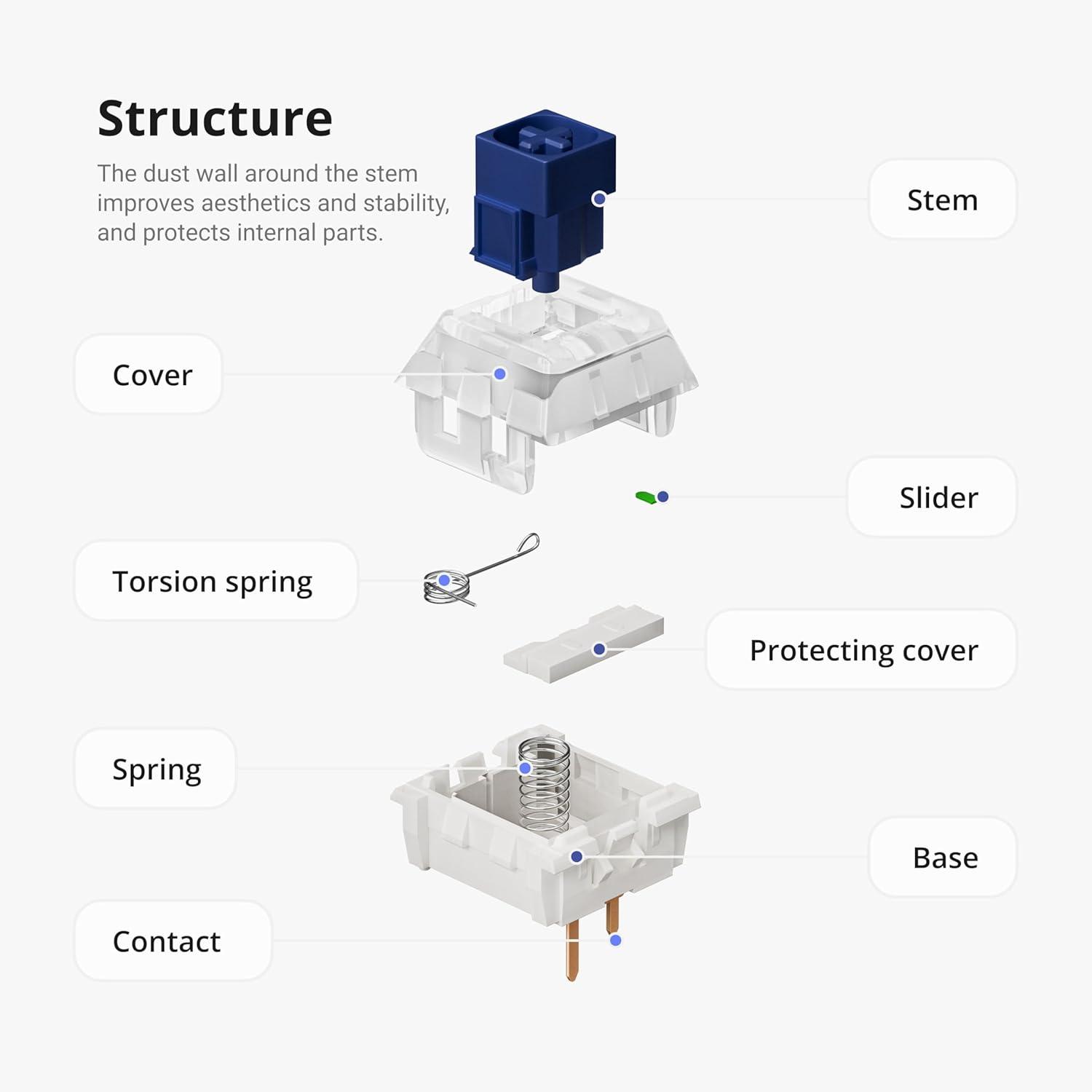 Structure

The dust wall around the stem improves aesthetics and stability, and protects internal parts.

Stem

Cover

Slider

Torsion spring

Protecting cover

Spring

Base

Contact